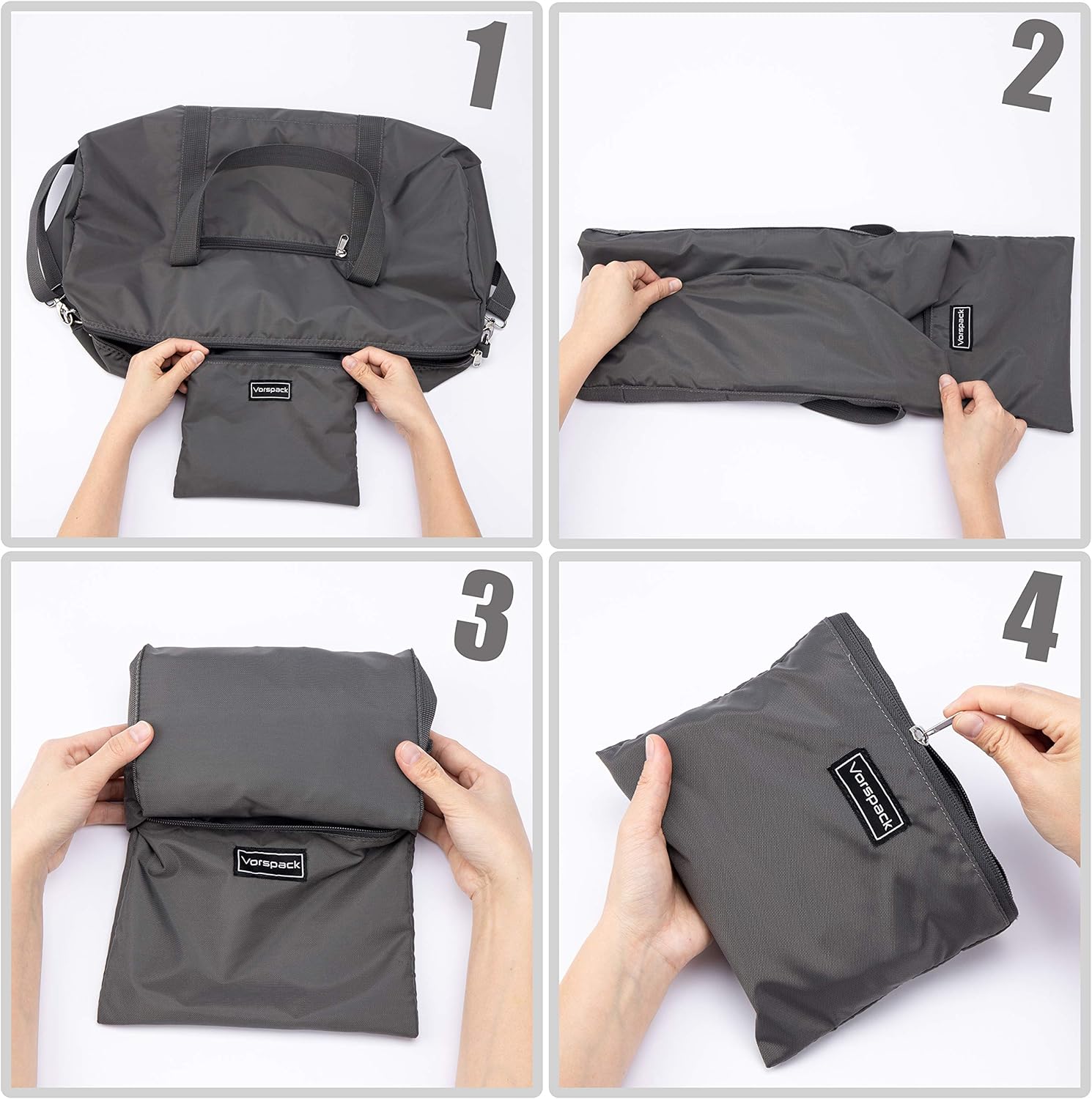 1

Vorspack

2

Vorspack

3

Vorspack

4

Vorspack